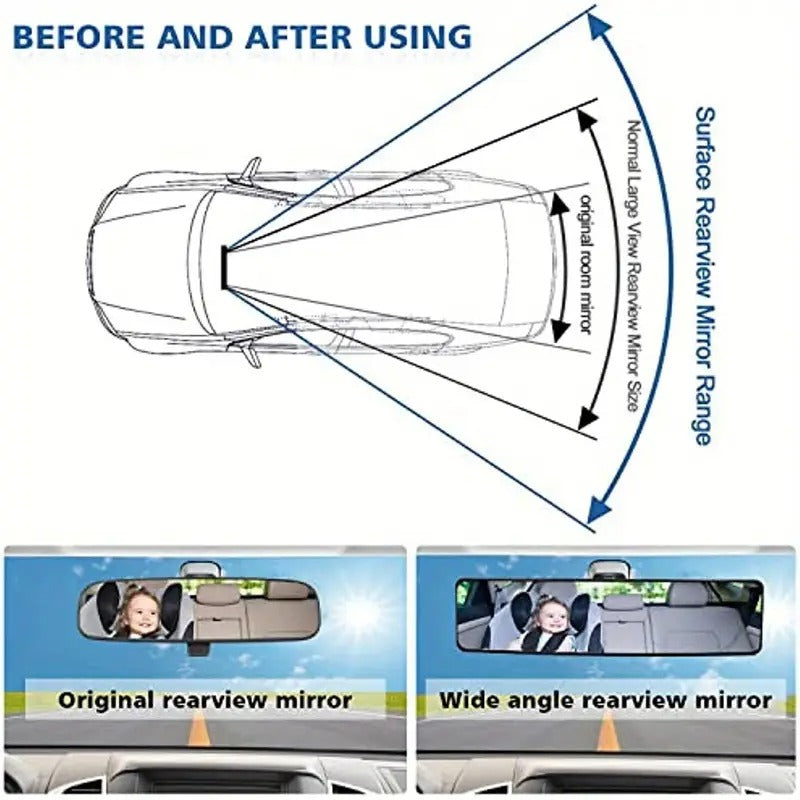 BEFORE AND AFTER USING

original room mirror

Normal Large View Rearview Mirror Size

Surface Rearview Mirror Range

Original rearview mirror

Wide angle rearview mirror